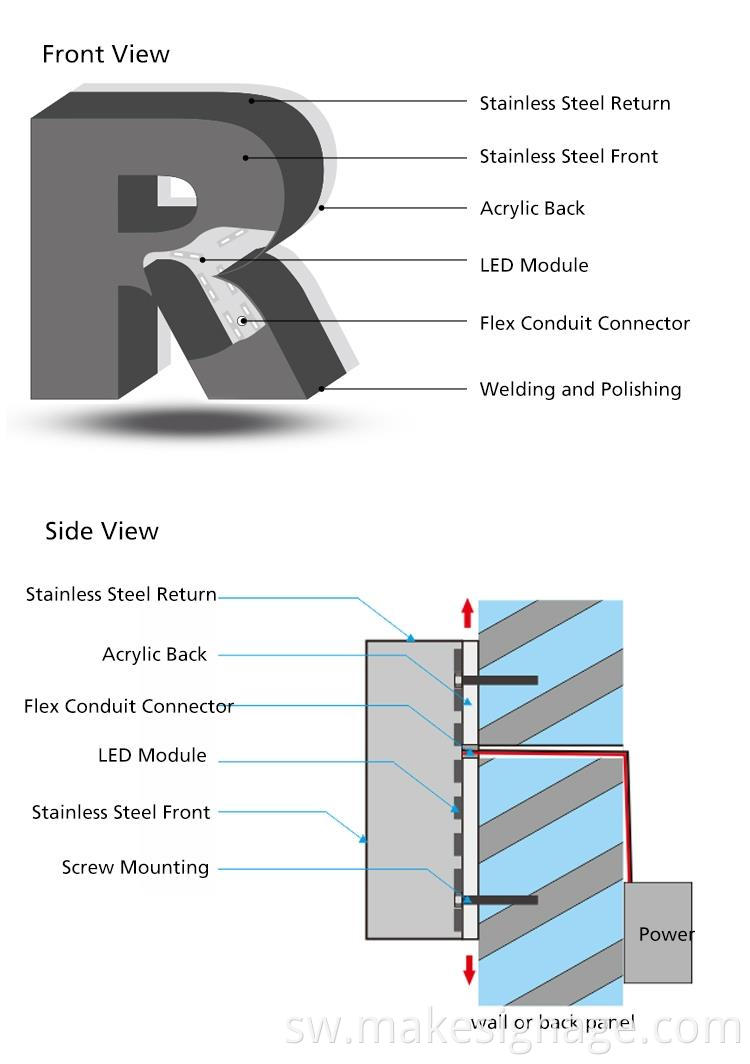 Front View

Stainless Steel Return

Stainless Steel Front

Acrylic Back

LED Module

Flex Conduit Connector

Welding and Polishing

Side View

Stainless Steel Return

Acrylic Back

Flex Conduit Connector

LED Module

Stainless Steel Front

Screw Mounting

Power

wall or back panel

sw.makesignage.com